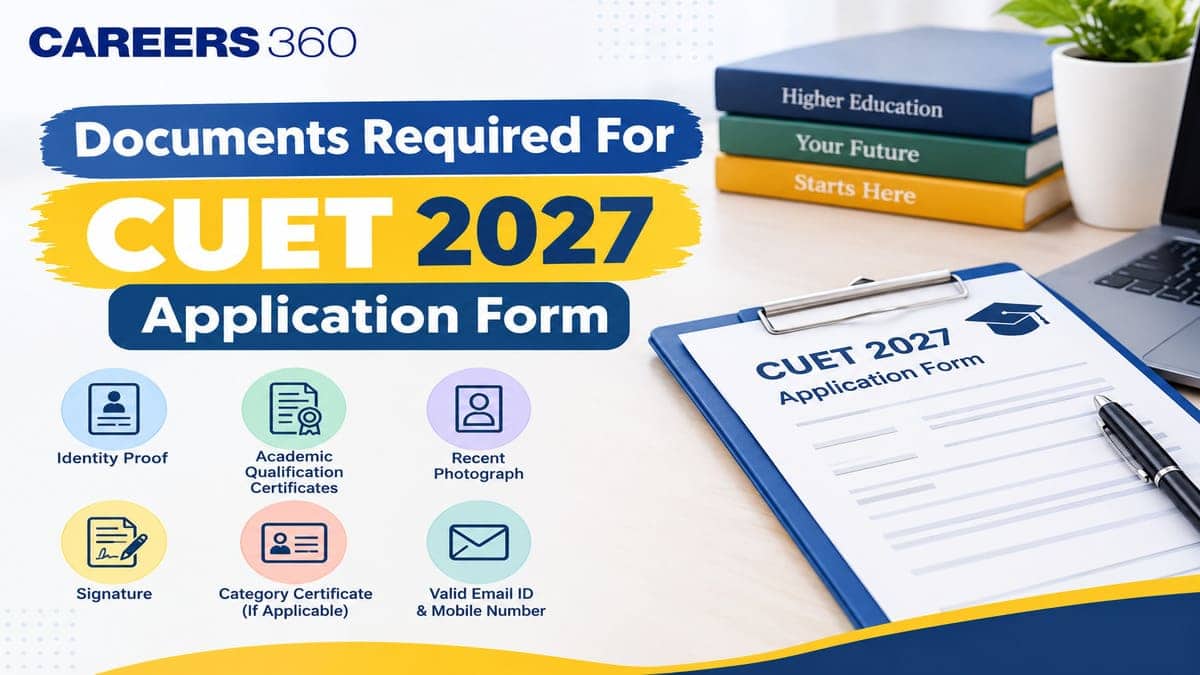 CAREERS 360

Documents Required For

CUET 2027

Application Form

Identity Proof

Academic Qualification Certificates

Recent Photograph

Signature

Category Certificate (If Applicable)

Valid Email ID & Mobile Number

Higher Education

Your Future

Starts Here

CUET 2027

Application Form